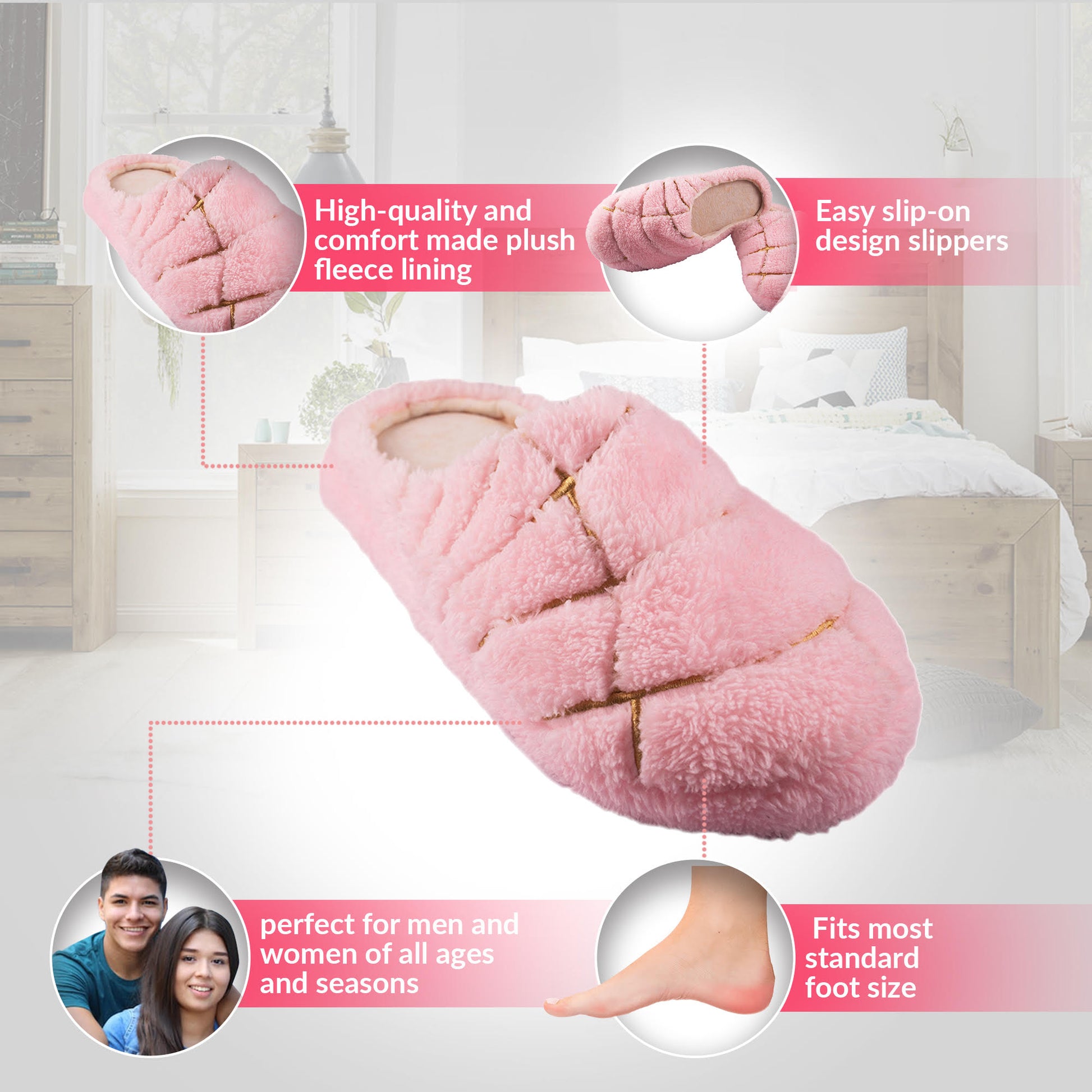 High-quality and comfort made plush fleece lining

Easy slip-on design slippers

perfect for men and women of all ages and seasons

Fits most standard foot size